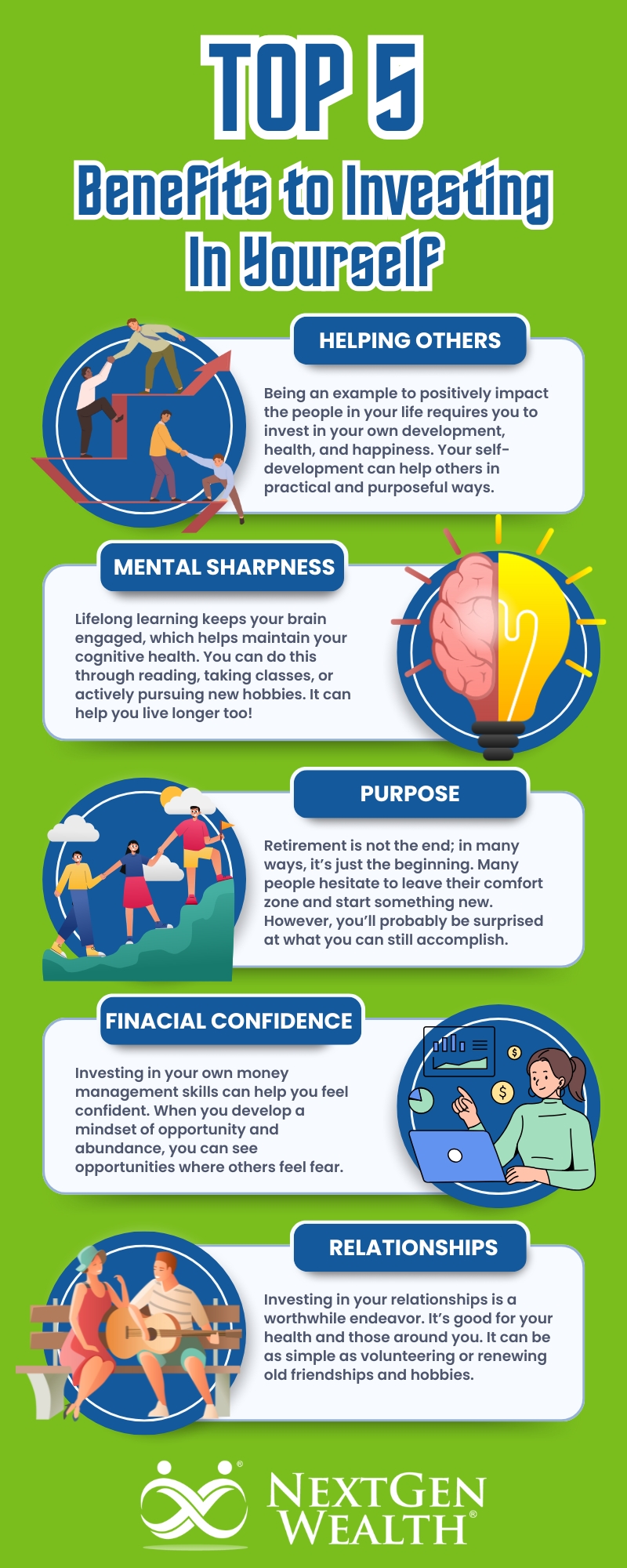 TOP 5
Benefits to Investing In Yourself

HELPING OTHERS

Being an example to positively impact the people in your life requires you to invest in your own development, health, and happiness. Your self-development can help others in practical and purposeful ways.

MENTAL SHARPNESS

Lifelong learning keeps your brain engaged, which helps maintain your cognitive health. You can do this through reading, taking classes, or actively pursuing new hobbies. It can help you live longer too!

PURPOSE

Retirement is not the end; in many ways, it's just the beginning. Many people hesitate to leave their comfort zone and start something new. However, you'll probably be surprised at what you can still accomplish.

FINACIAL CONFIDENCE

Investing in your own money management skills can help you feel confident. When you develop a mindset of opportunity and abundance, you can see opportunities where others feel fear.

$

$

RELATIONSHIPS

Investing in your relationships is a worthwhile endeavor. It's good for your health and those around you. It can be as simple as volunteering or renewing old friendships and hobbies.

NEXTGEN WEALTH®